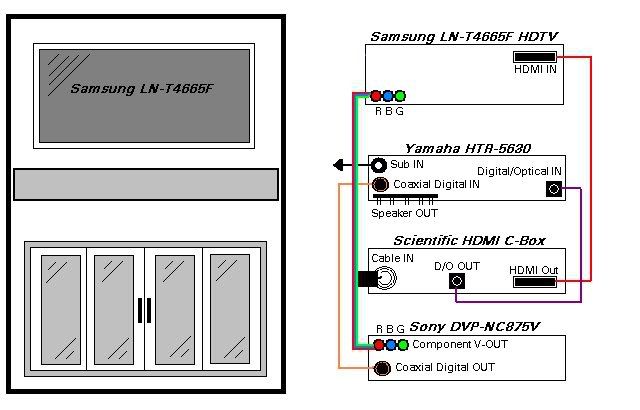 Samsung LN-T4665F

Samsung LN-T4665F HDTV
HDMI IN
R B G

Yamaha HTR-5630
Sub IN
Digital/Optical IN
Coaxial Digital IN
Speaker OUT

Scientific HDMI C-Box
Cable IN
D/O OUT
HDMI Out

R B G
Sony DVP-NC875V
Component V-OUT
Coaxial Digital OUT