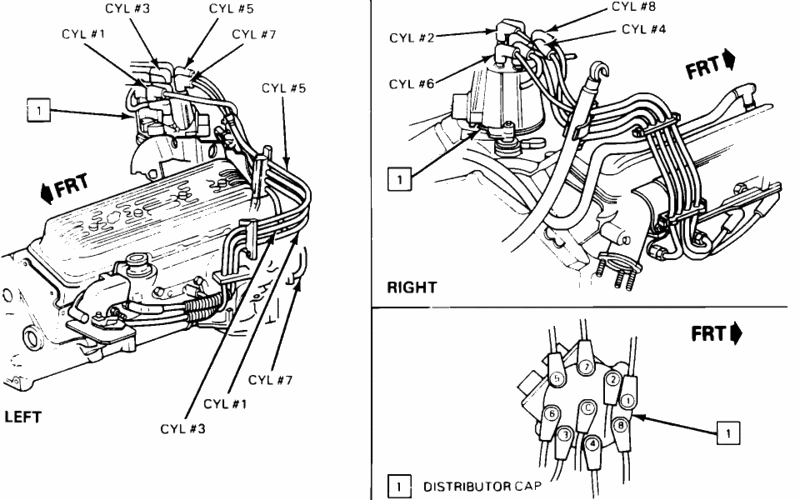 CYL #3
CYL #5
CYL #1
CYL #7
CYL #5
1
FRT
CYL #7
CYL #1
CYL #3
LEFT

CYL #8
CYL #2
CYL #4
CYL #6
FRT
1
RIGHT

FRT
5
7
2
1
6
C
8
3
4
1
1 DISTRIBUTOR CAP