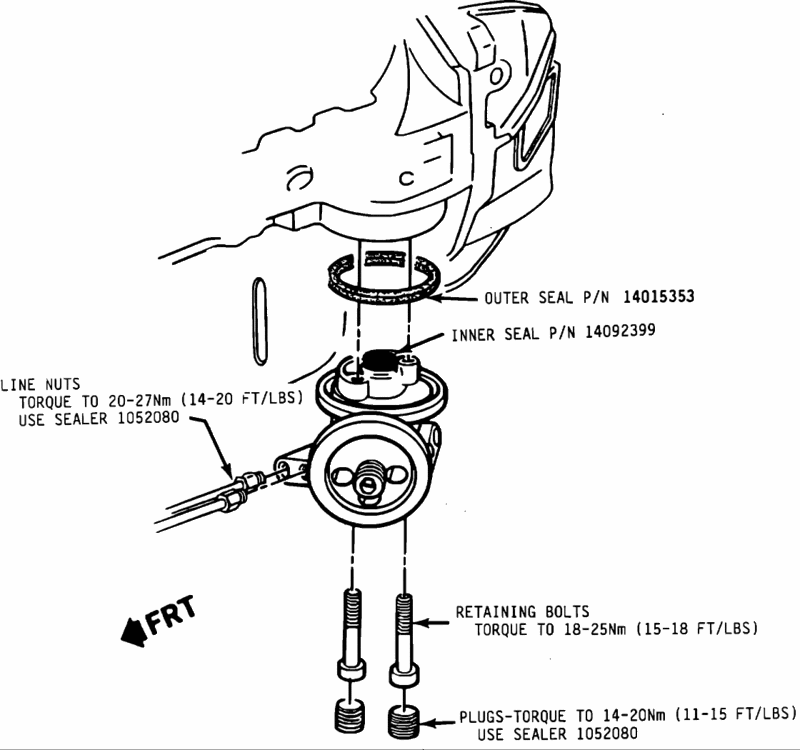 OUTER SEAL P/N 14015353

INNER SEAL P/N 14092399

LINE NUTS
TORQUE TO 20-27Nm (14-20 FT/LBS)
USE SEALER 1052080

FRT

RETAINING BOLTS
TORQUE TO 18-25Nm (15-18 FT/LBS)

PLUGS-TORQUE TO 14-20Nm (11-15 FT/LBS)
USE SEALER 1052080