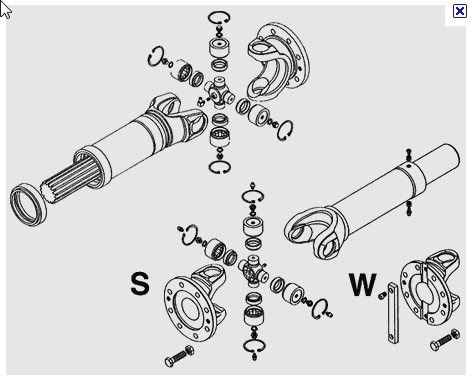 S

W