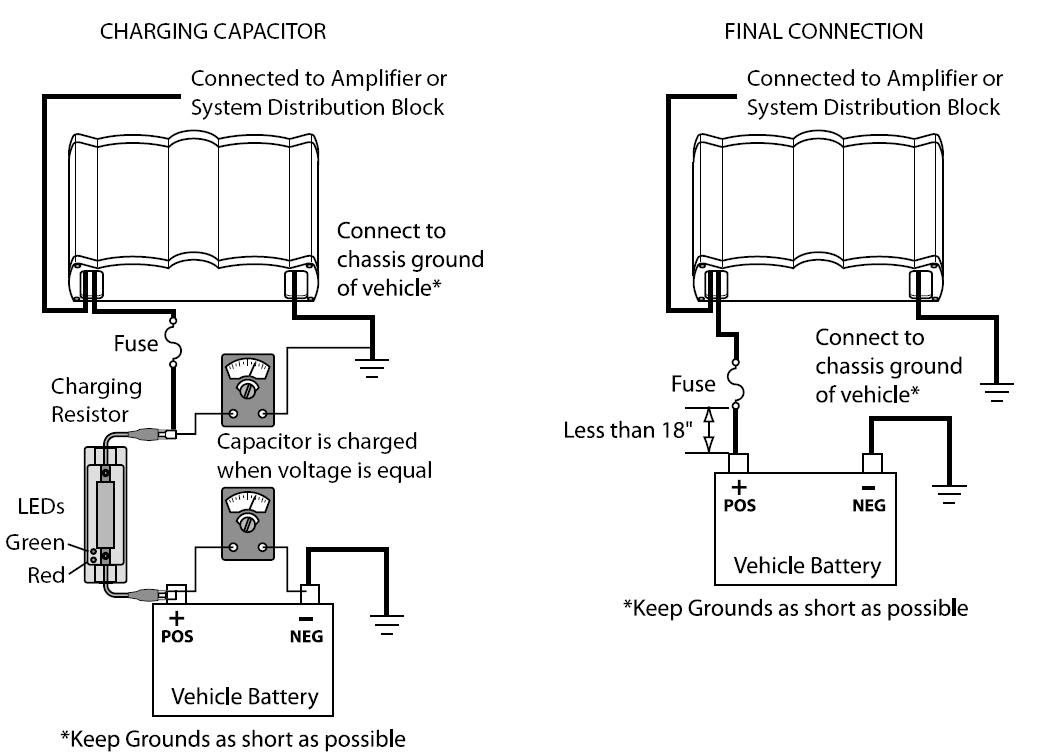 CHARGING CAPACITOR

Connected to Amplifier or System Distribution Block

Connect to chassis ground of vehicle*

Fuse

Charging Resistor

Capacitor is charged when voltage is equal

LEDs
Green
Red

+
POS

−
NEG

Vehicle Battery

*Keep Grounds as short as possible

FINAL CONNECTION

Connected to Amplifier or System Distribution Block

Connect to chassis ground of vehicle*

Fuse

Less than 18"

+
POS

−
NEG

Vehicle Battery

*Keep Grounds as short as possible